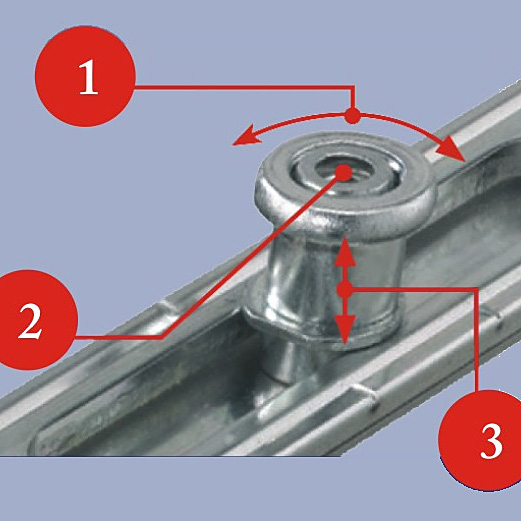 1

2

3